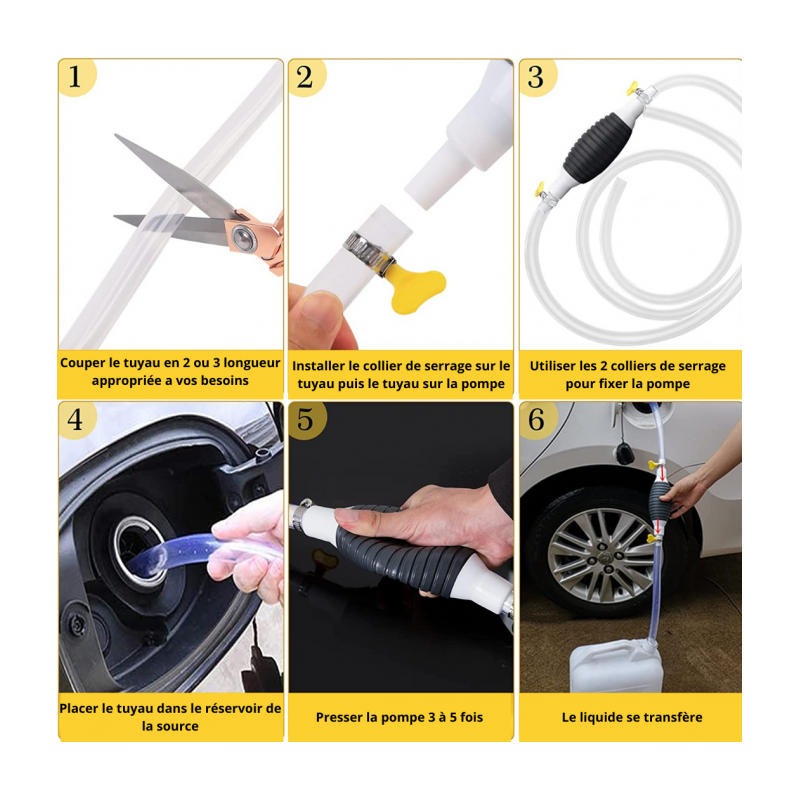 1

Couper le tuyau en 2 ou 3 longueur appropriée a vos besoins

2

Installer le collier de serrage sur le tuyau puis le tuyau sur la pompe

3

Utiliser les 2 colliers de serrage pour fixer la pompe

4

Placer le tuyau dans le réservoir de la source

5

Presser la pompe 3 à 5 fois

6

Le liquide se transfère